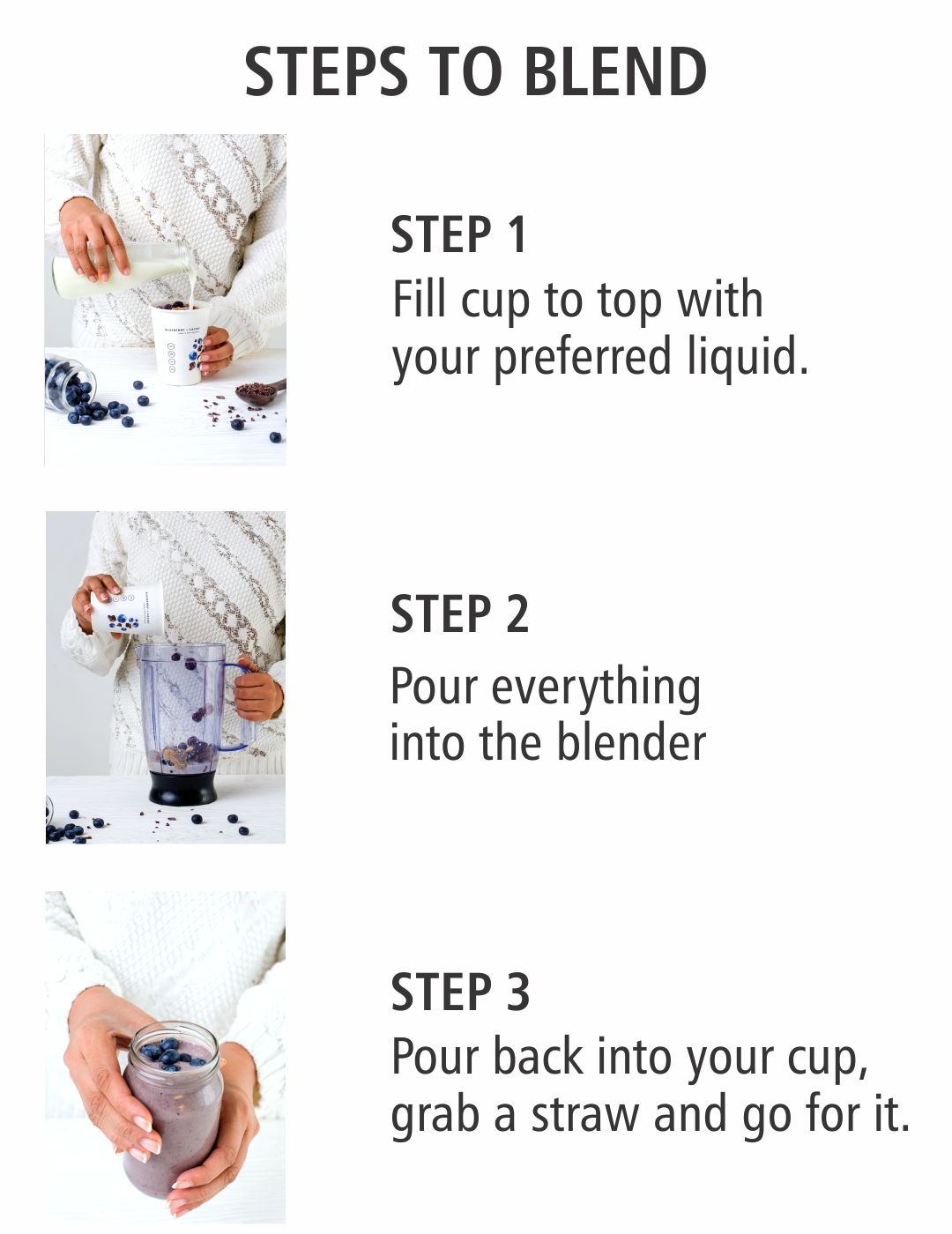 STEPS TO BLEND

STEP 1
Fill cup to top with your preferred liquid.

STEP 2
Pour everything into the blender

STEP 3
Pour back into your cup, grab a straw and go for it.